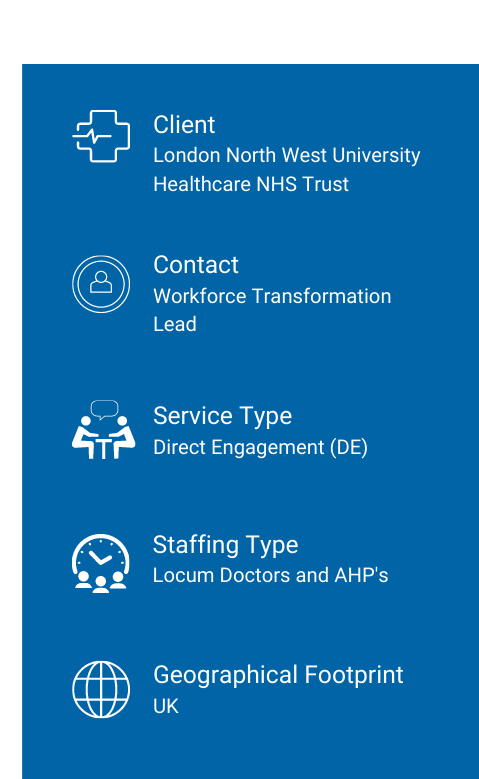 Client
London North West University Healthcare NHS Trust

Contact
Workforce Transformation Lead

Service Type
Direct Engagement (DE)

Staffing Type
Locum Doctors and AHP's

Geographical Footprint
UK